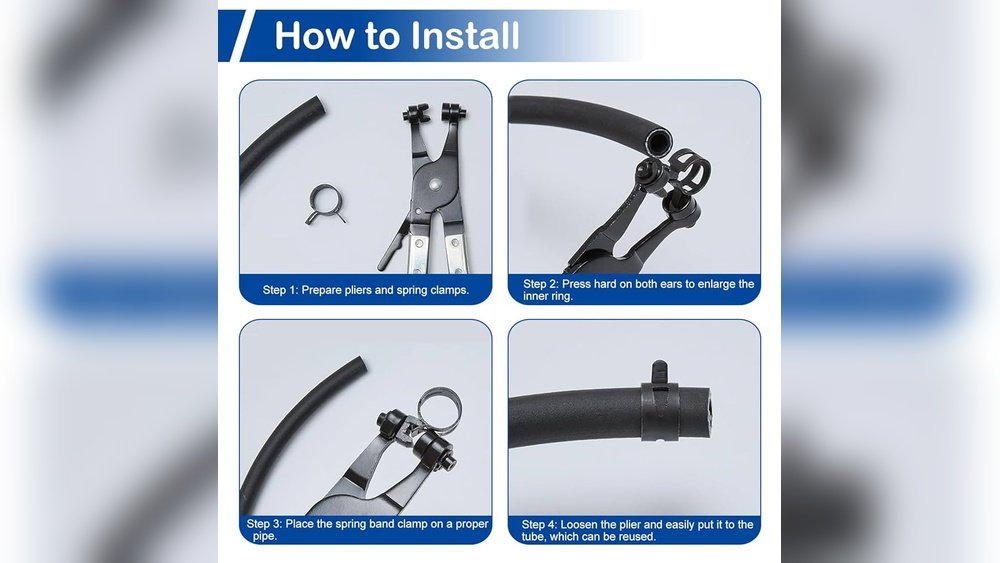 How to Install

Step 1: Prepare pliers and spring clamps.

Step 2: Press hard on both ears to enlarge the inner ring.

Step 3: Place the spring band clamp on a proper pipe.

Step 4: Loosen the plier and easily put it to the tube, which can be reused.